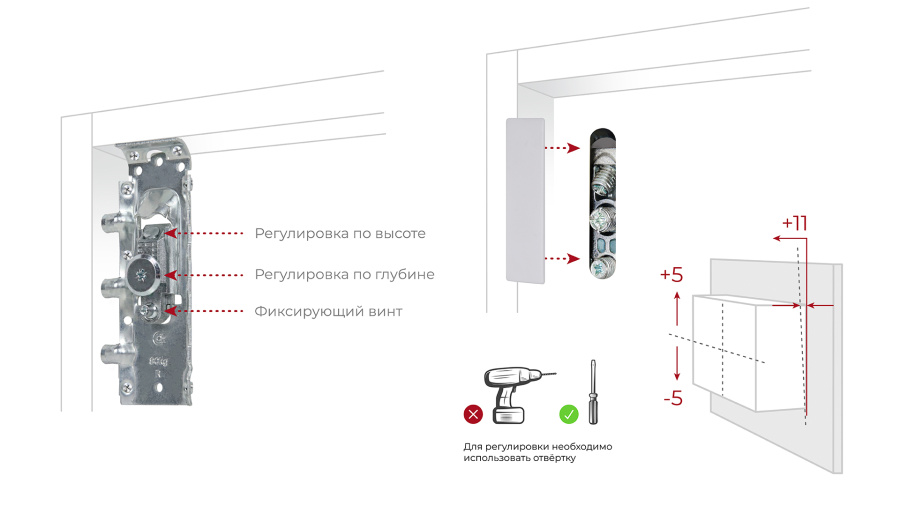 Регулировка по высоте

Регулировка по глубине

Фиксирующий винт

+11

+5

-5

Для регулировки необходимо использовать отвёртку